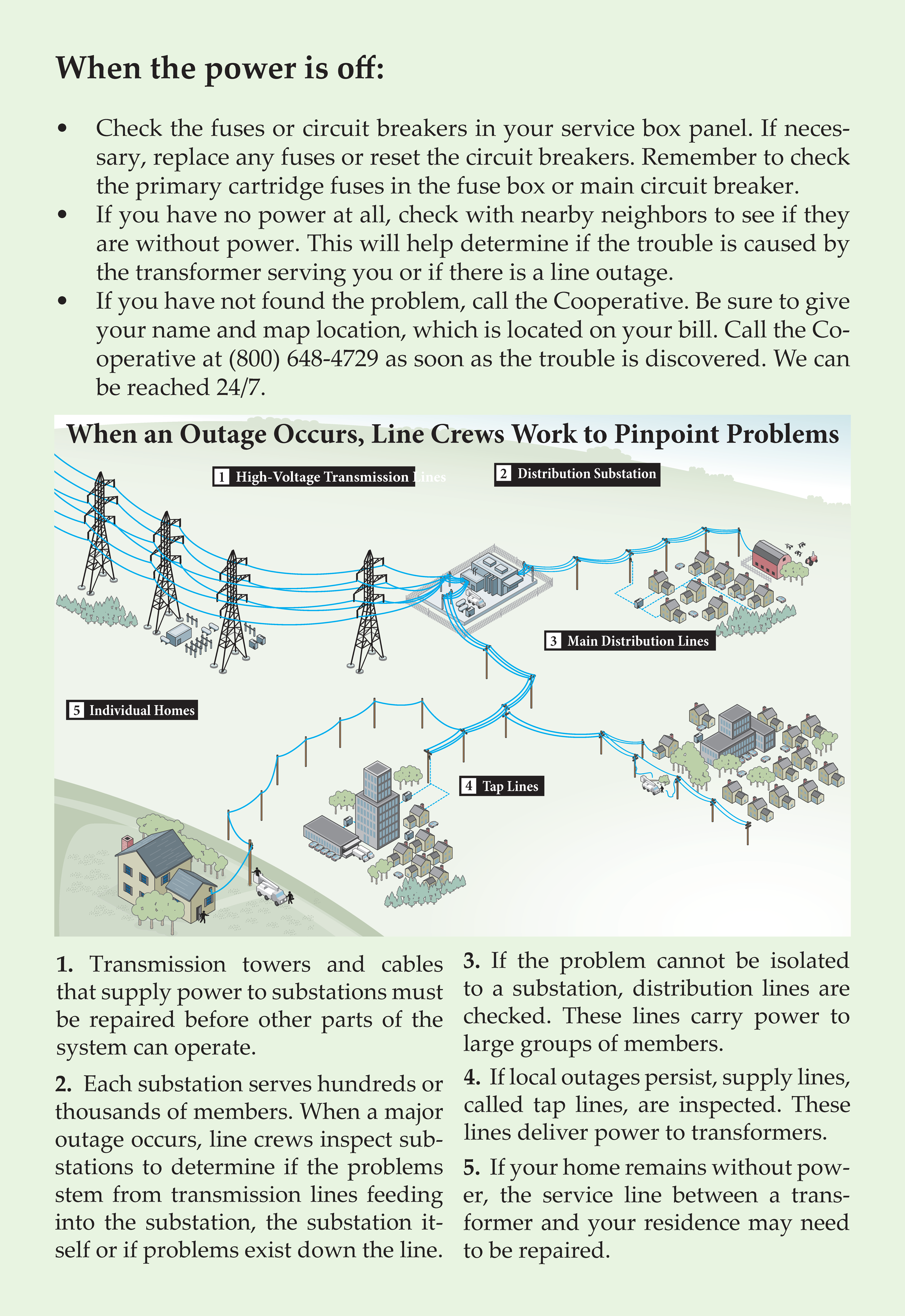 When the power is off:

• Check the fuses or circuit breakers in your service box panel. If necessary, replace any fuses or reset the circuit breakers. Remember to check the primary cartridge fuses in the fuse box or main circuit breaker.
• If you have no power at all, check with nearby neighbors to see if they are without power. This will help determine if the trouble is caused by the transformer serving you or if there is a line outage.
• If you have not found the problem, call the Cooperative. Be sure to give your name and map location, which is located on your bill. Call the Cooperative at (800) 648-4729 as soon as the trouble is discovered. We can be reached 24/7.

When an Outage Occurs, Line Crews Work to Pinpoint Problems

1 High-Voltage Transmission Lines
2 Distribution Substation
3 Main Distribution Lines
5 Individual Homes
4 Tap Lines

1. Transmission towers and cables that supply power to substations must be repaired before other parts of the system can operate.

2. Each substation serves hundreds or thousands of members. When a major outage occurs, line crews inspect substations to determine if the problems stem from transmission lines feeding into the substation, the substation itself or if problems exist down the line.

3. If the problem cannot be isolated to a substation, distribution lines are checked. These lines carry power to large groups of members.

4. If local outages persist, supply lines, called tap lines, are inspected. These lines deliver power to transformers.

5. If your home remains without power, the service line between a transformer and your residence may need to be repaired.